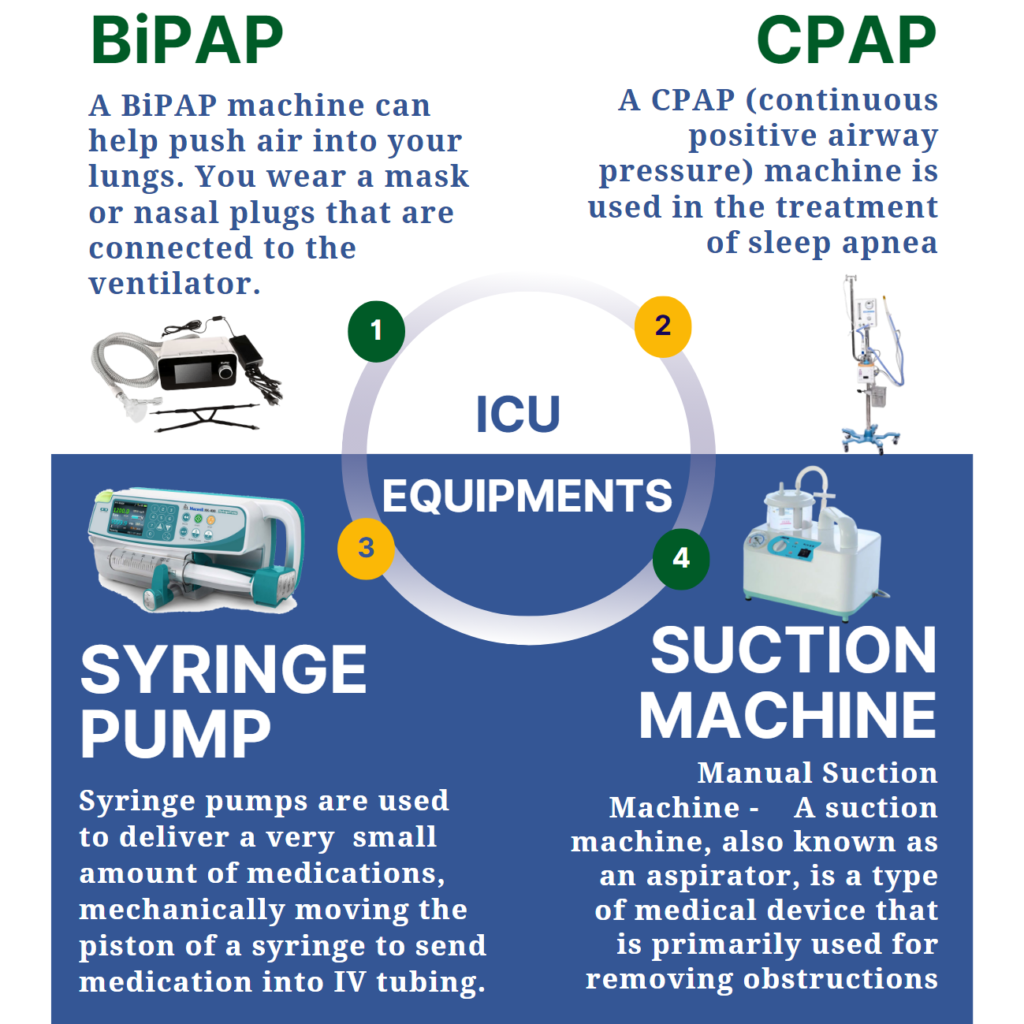 BiPAP

A BiPAP machine can help push air into your lungs. You wear a mask or nasal plugs that are connected to the ventilator.

CPAP

A CPAP (continuous positive airway pressure) machine is used in the treatment of sleep apnea

1

2

ICU

EQUIPMENTS

3

4

SYRINGE PUMP

Syringe pumps are used to deliver a very small amount of medications, mechanically moving the piston of a syringe to send medication into IV tubing.

SUCTION MACHINE

Manual Suction Machine - A suction machine, also known as an aspirator, is a type of medical device that is primarily used for removing obstructions